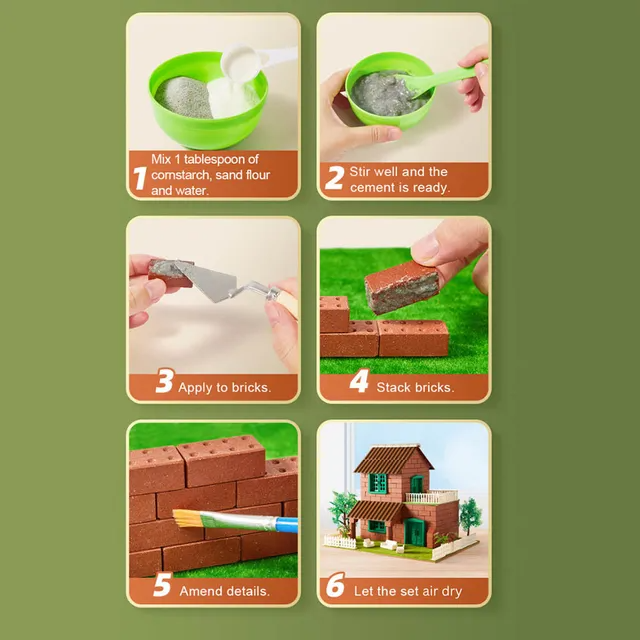 1 Mix 1 tablespoon of cornstarch, sand flour and water.

2 Stir well and the cement is ready.

3 Apply to bricks.

4 Stack bricks.

5 Amend details.

6 Let the set air dry